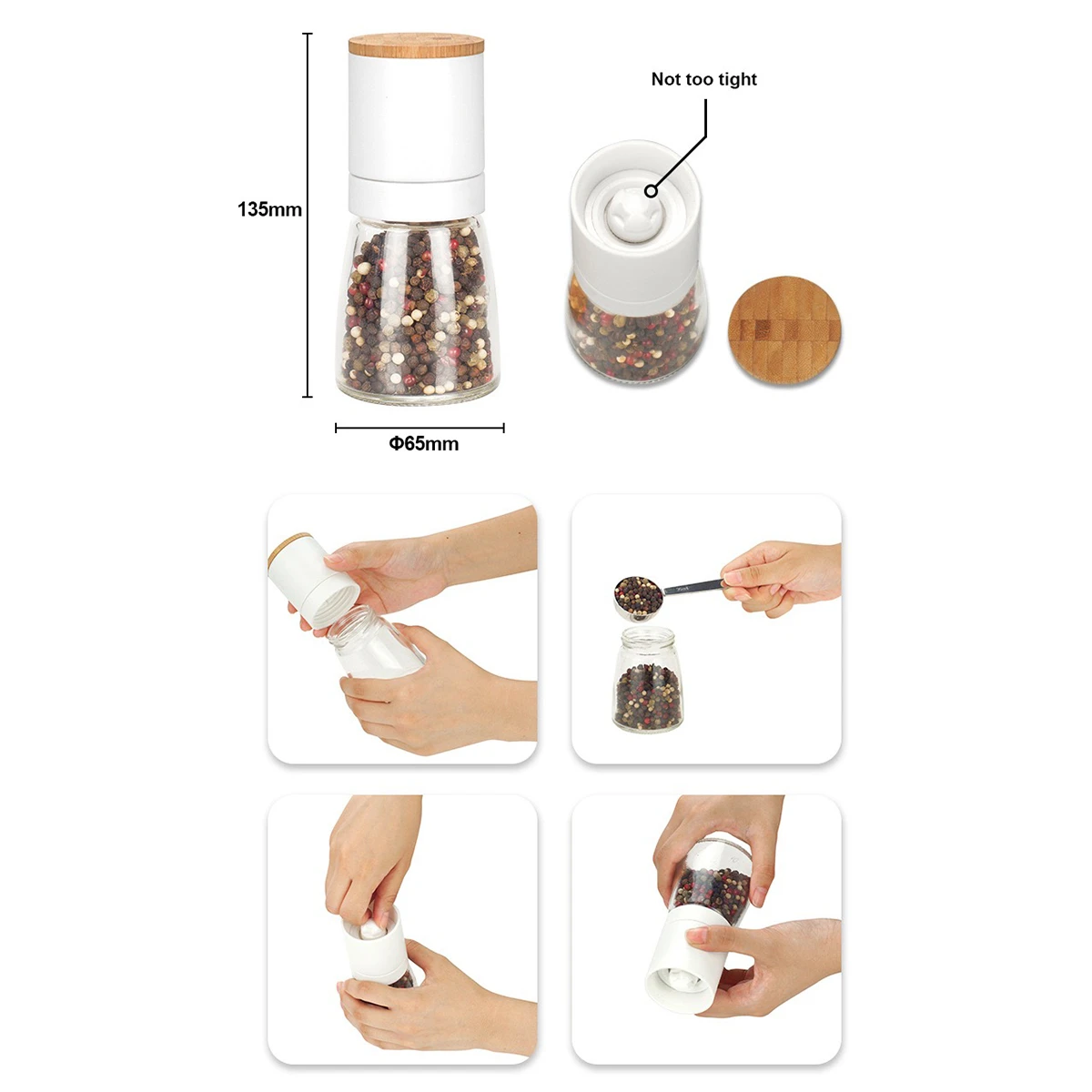 135mm

Φ65mm

Not too tight