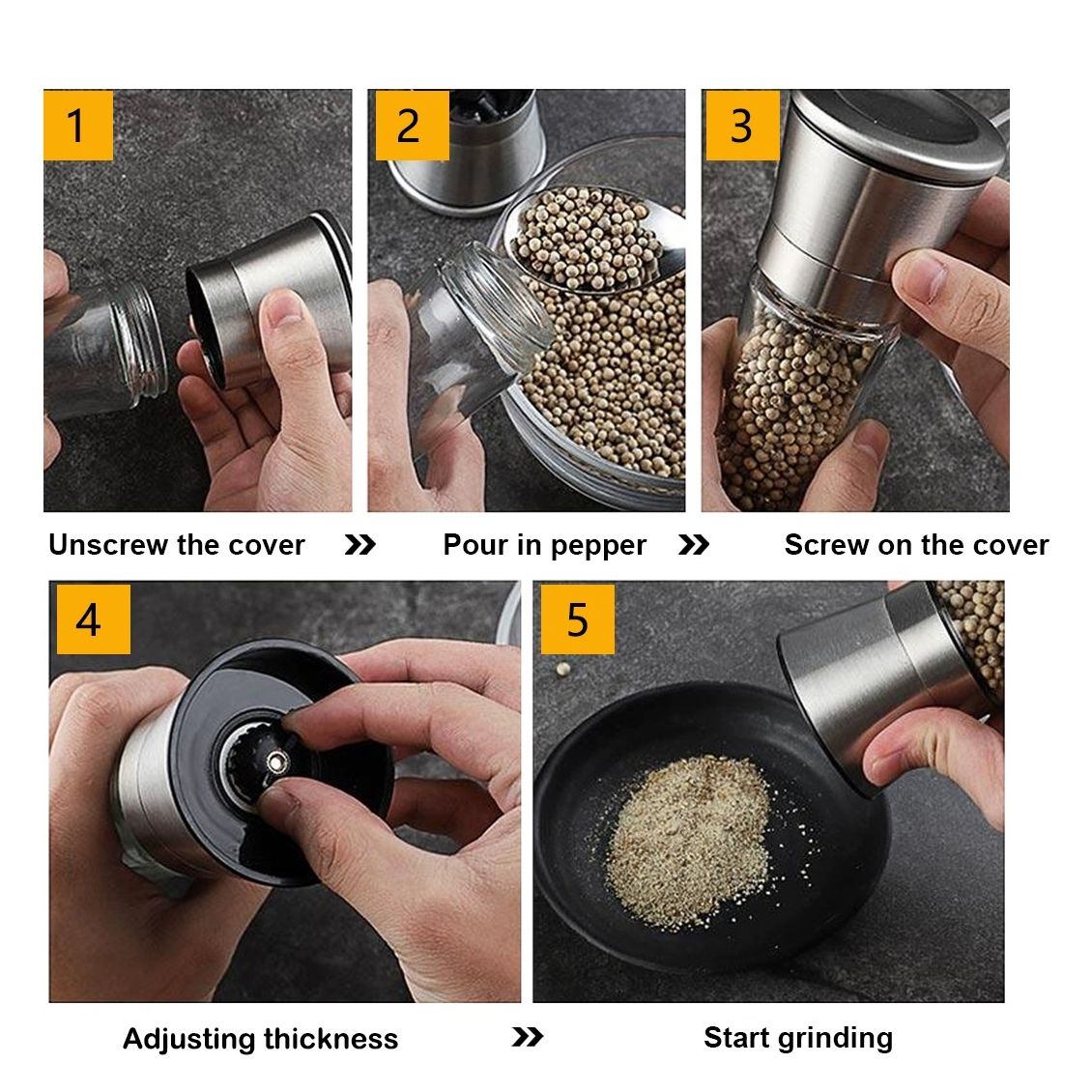 1

2

3

Unscrew the cover »

Pour in pepper »

Screw on the cover

4

5

Adjusting thickness »

Start grinding